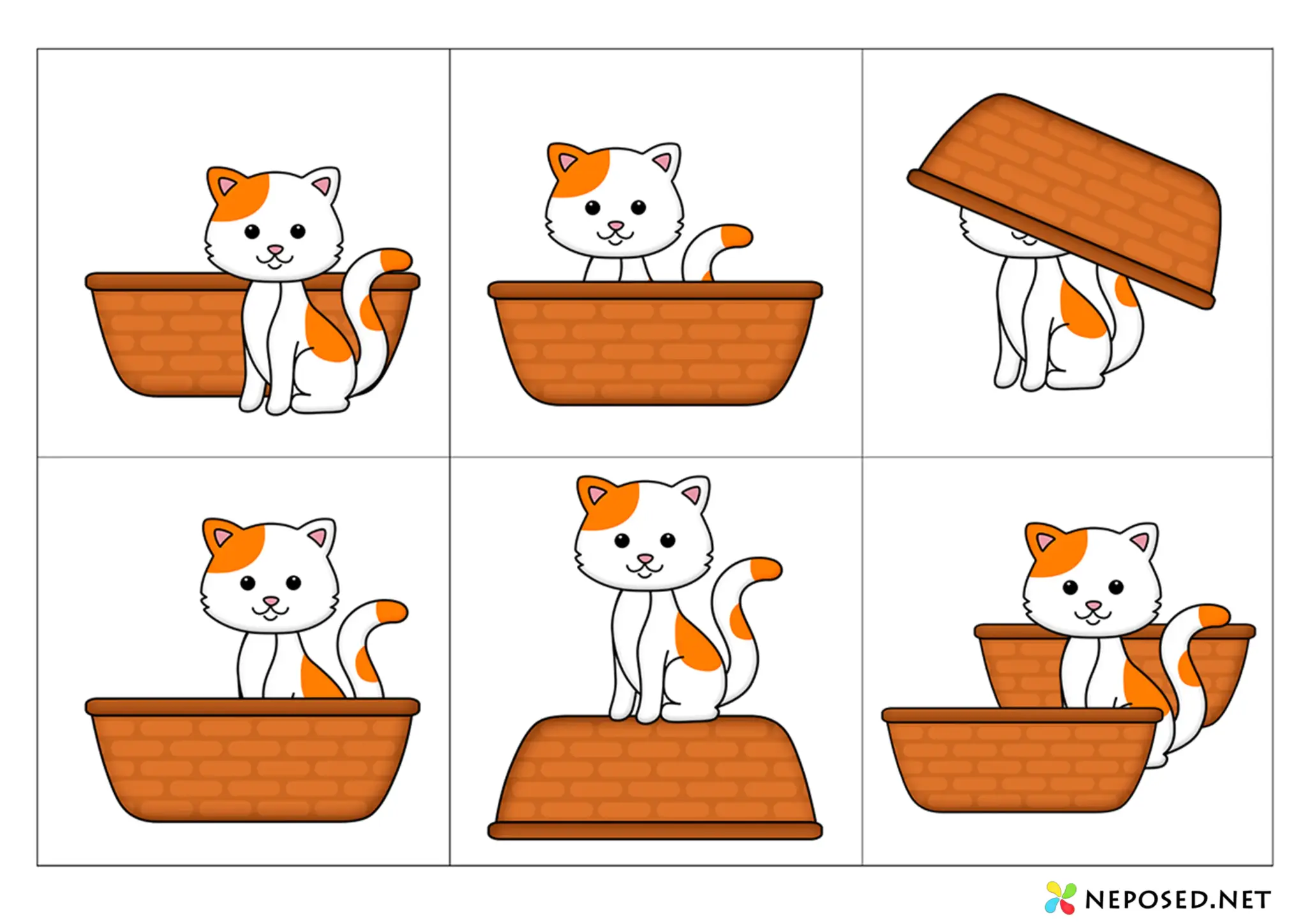 NEPOSED.NET